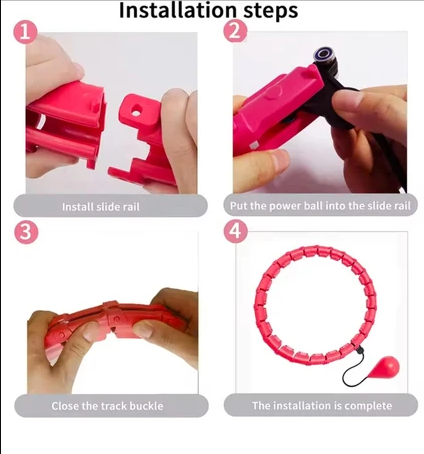 Installation steps

1

Install slide rail

2

Put the power ball into the slide rail

3

Close the track buckle

4

The installation is complete